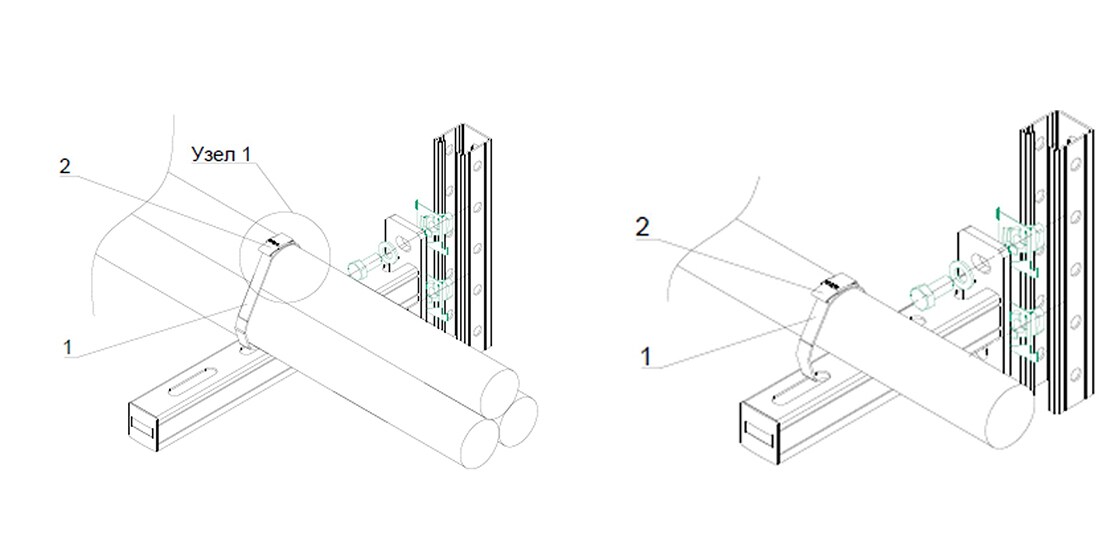 2
Узел 1
1

2
1