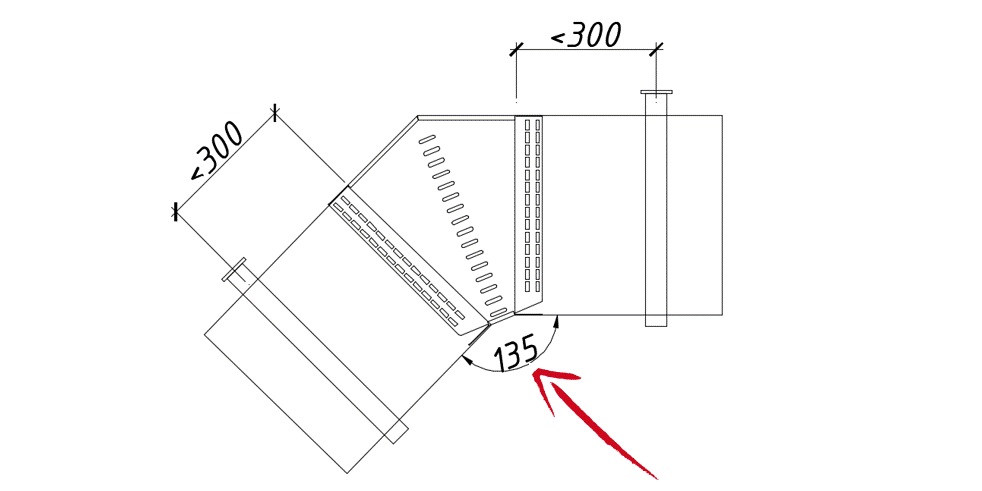 <300

<300

135