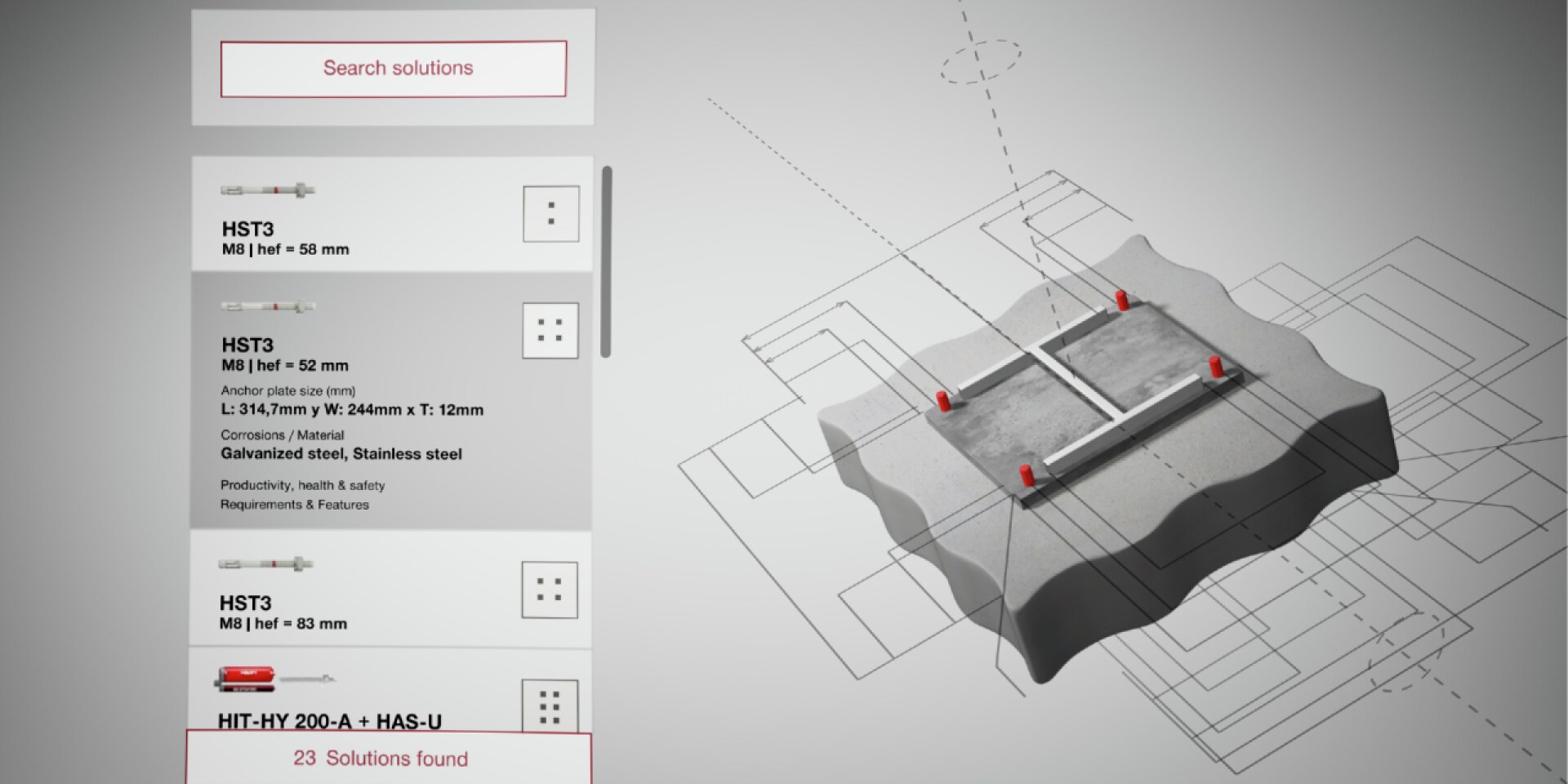 Search solutions

HST3
M8 | hef = 58 mm

HST3
M8 | hef = 52 mm

Anchor plate size (mm)
L: 314,7mm y W: 244mm x T: 12mm

Corrosions / Material
Galvanized steel, Stainless steel

Productivity, health & safety
Requirements & Features

HST3
M8 | hef = 83 mm

HIT-HY 200-A + HAS-U

23 Solutions found