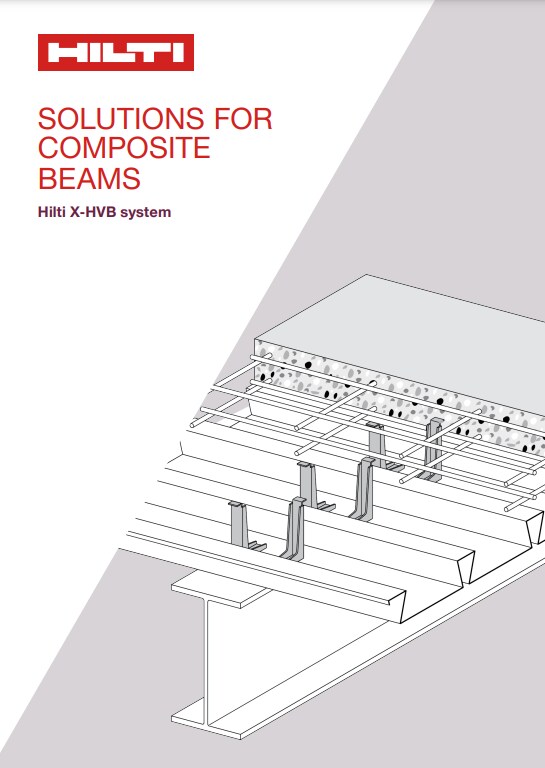 HILTI

SOLUTIONS FOR COMPOSITE BEAMS

Hilti X-HVB system