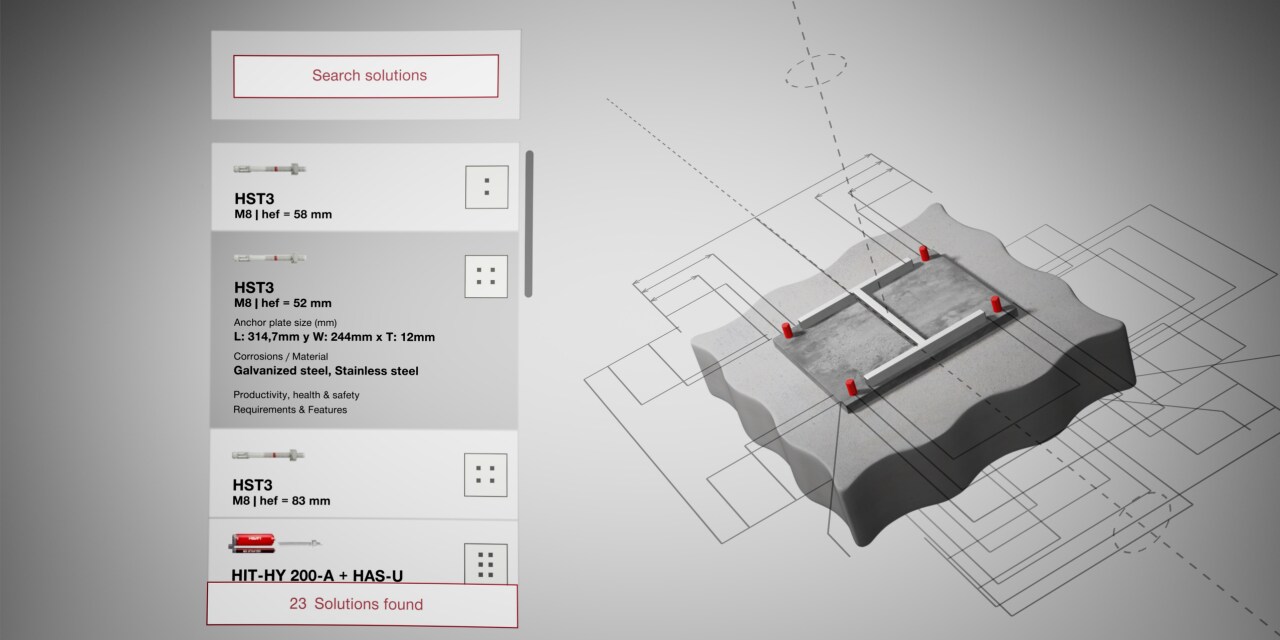 Search solutions

HST3
M8 | hef = 58 mm

HST3
M8 | hef = 52 mm
Anchor plate size (mm)
L: 314,7mm y W: 244mm x T: 12mm
Corrosions / Material
Galvanized steel, Stainless steel
Productivity, health & safety
Requirements & Features

HST3
M8 | hef = 83 mm

HIT-HY 200-A + HAS-U

23 Solutions found