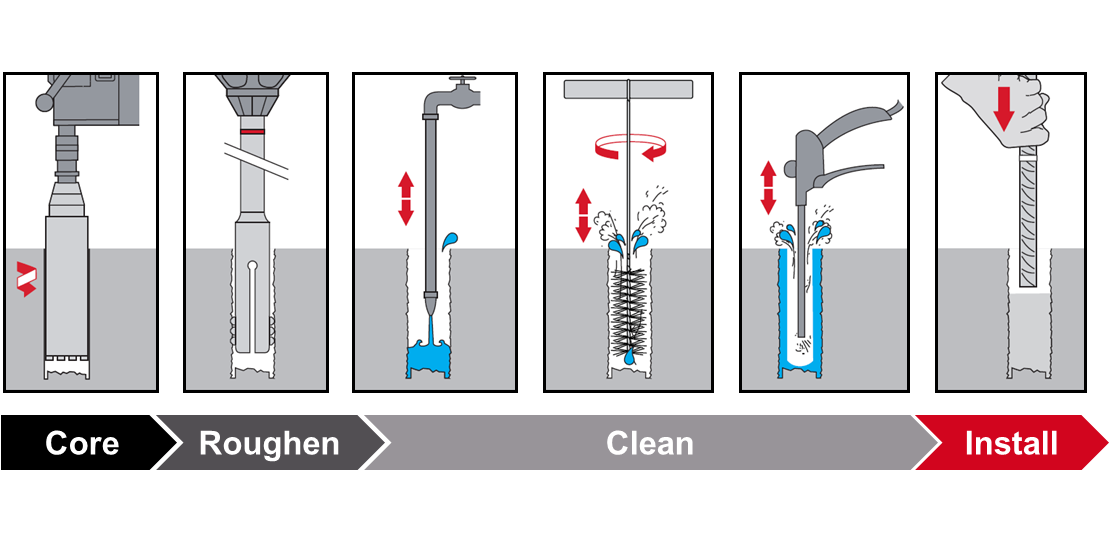 Core
Roughen
Clean
Install