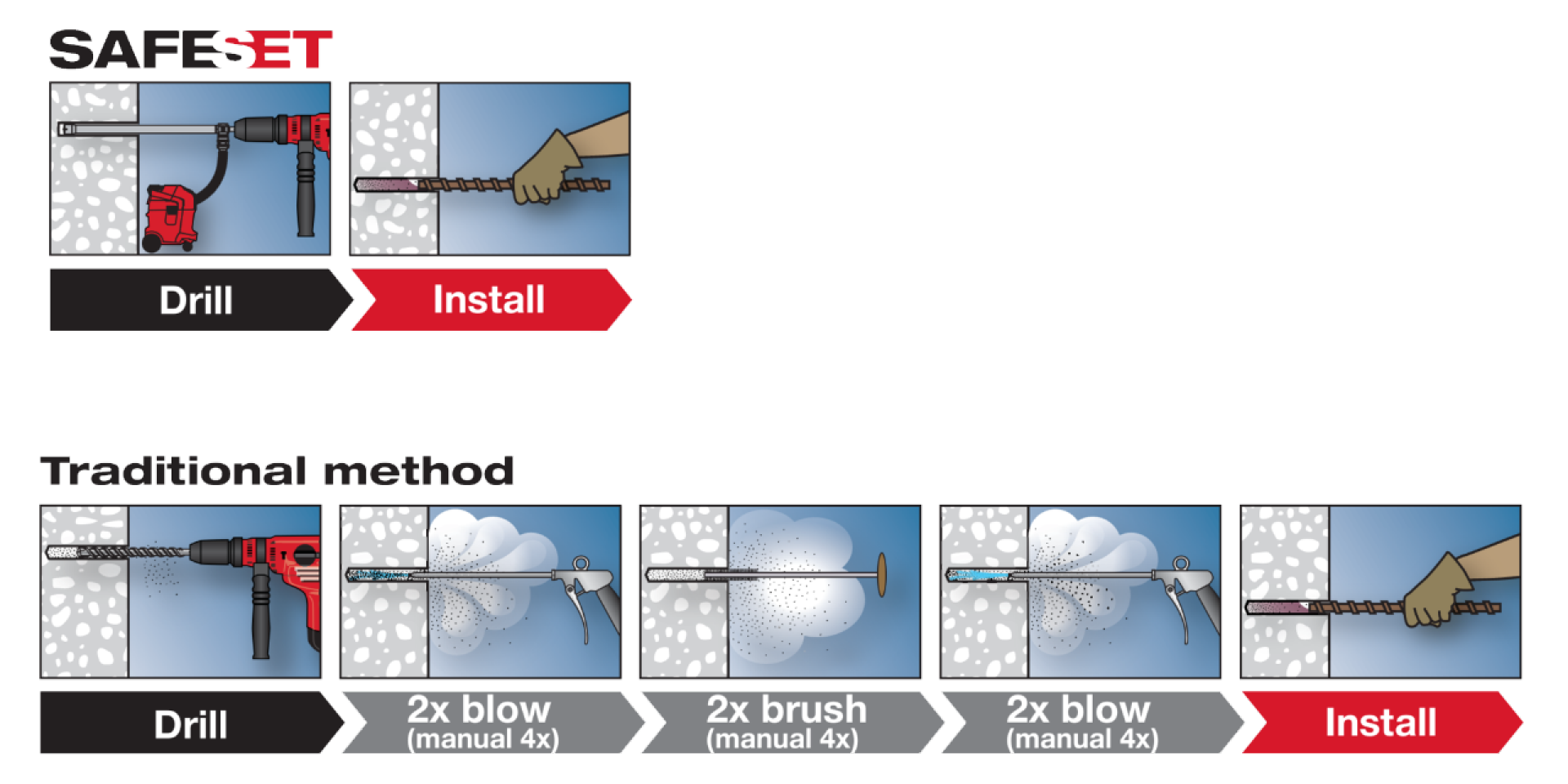 SAFESET

Drill

Install

Traditional method

Drill

2x blow
(manual 4x)

2x brush
(manual 4x)

2x blow
(manual 4x)

Install