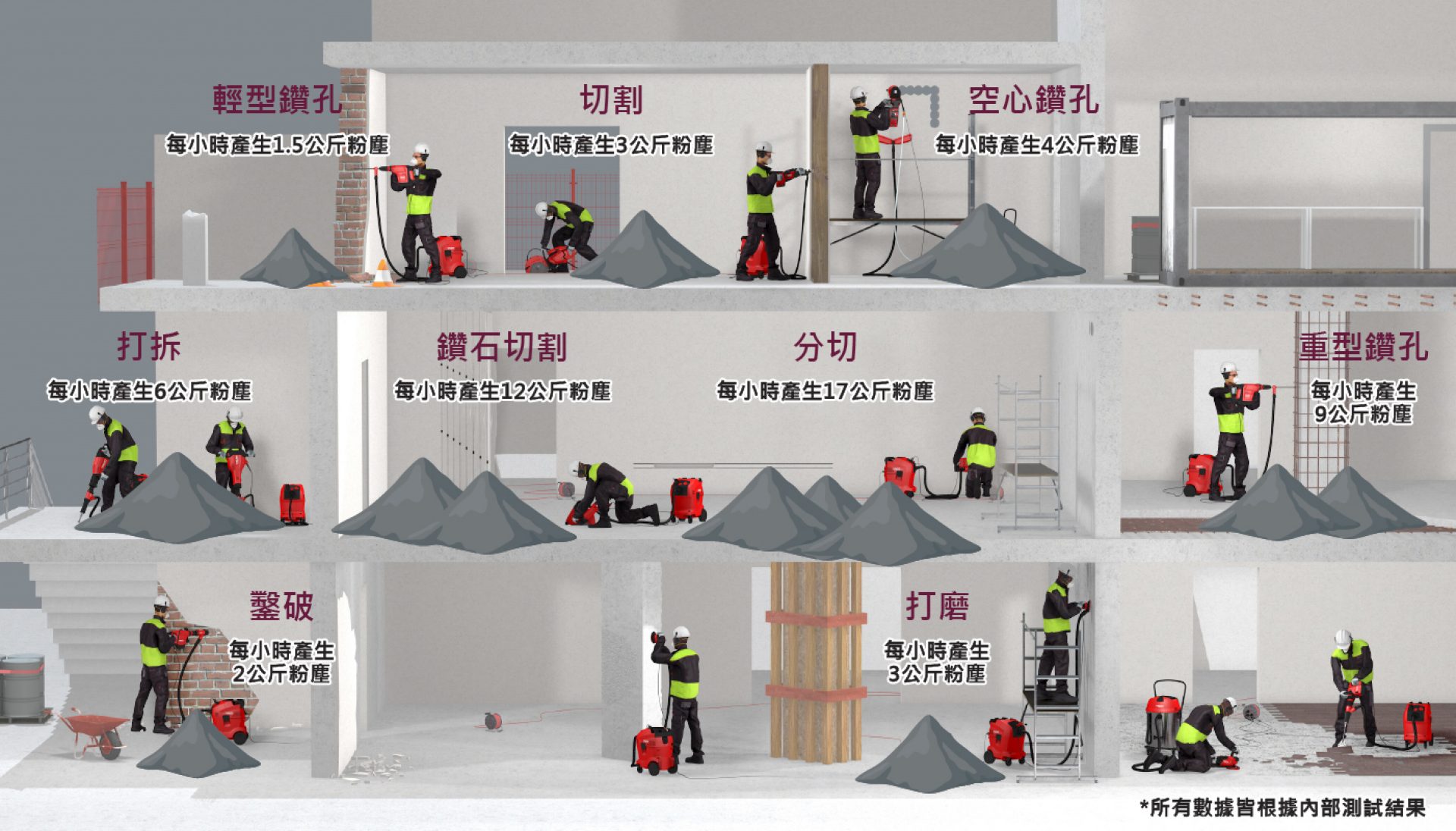 輕型鑽孔
每小時產生1.5公斤粉塵

切割
每小時產生3公斤粉塵

空心鑽孔
每小時產生4公斤粉塵

打拆
每小時產生6公斤粉塵

鑽石切割
每小時產生12公斤粉塵

分切
每小時產生17公斤粉塵

重型鑽孔
每小時產生9公斤粉塵

鑿破
每小時產生2公斤粉塵

打磨
每小時產生3公斤粉塵

*所有數據皆根據內部測試結果